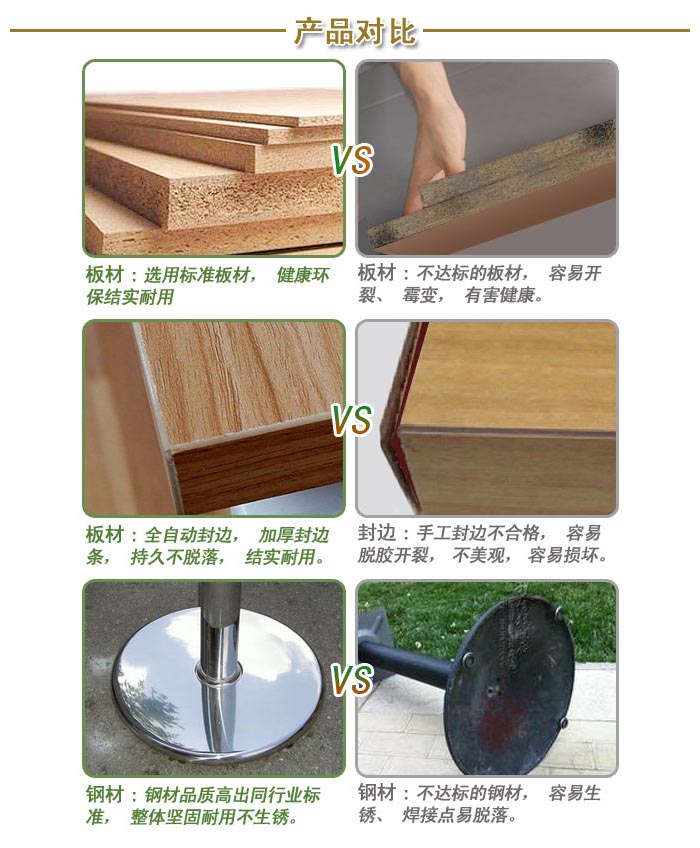 产品对比

VS

板材：选用标准板材， 健康环保结实耐用

板材：不达标的板材， 容易开裂、 霉变， 有害健康。

VS

板材：全自动封边， 加厚封边条， 持久不脱落， 结实耐用。

封边：手工封边不合格， 容易脱胶开裂， 不美观， 容易损坏。

VS

钢材：钢材品质高出同行业标准， 整体坚固耐用不生锈。

钢材：不达标的钢材， 容易生锈、 焊接点易脱落。